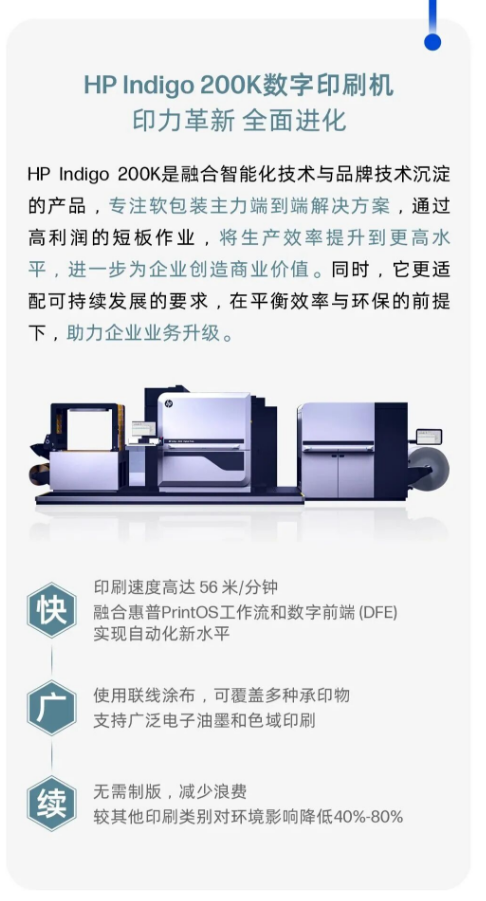 HP Indigo 200K数字印刷机
印力革新 全面进化

HP Indigo 200K是融合智能化技术与品牌技术沉淀的产品，专注软包装主力端到端解决方案，通过高利润的短板作业，将生产效率提升到更高水平，进一步为企业创造商业价值。同时，它更适配可持续发展的要求，在平衡效率与环保的前提下，助力企业业务升级。

快
印刷速度高达 56 米/分钟
融合惠普PrintOS工作流和数字前端 (DFE) 实现自动化新水平

广
使用联线涂布，可覆盖多种承印物
支持广泛电子油墨和色域印刷

续
无需制版，减少浪费
较其他印刷类别对环境影响降低40%-80%